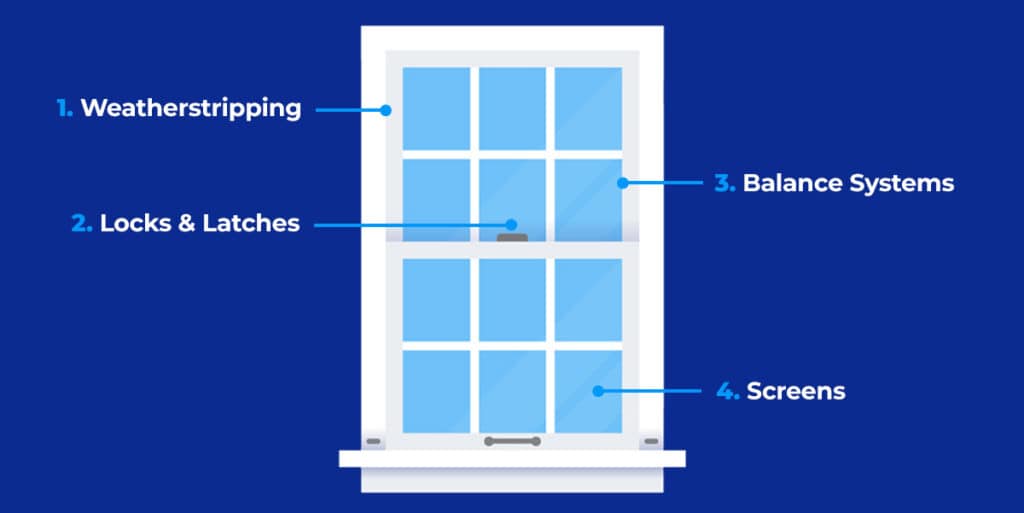 1. Weatherstripping

2. Locks & Latches

3. Balance Systems

4. Screens