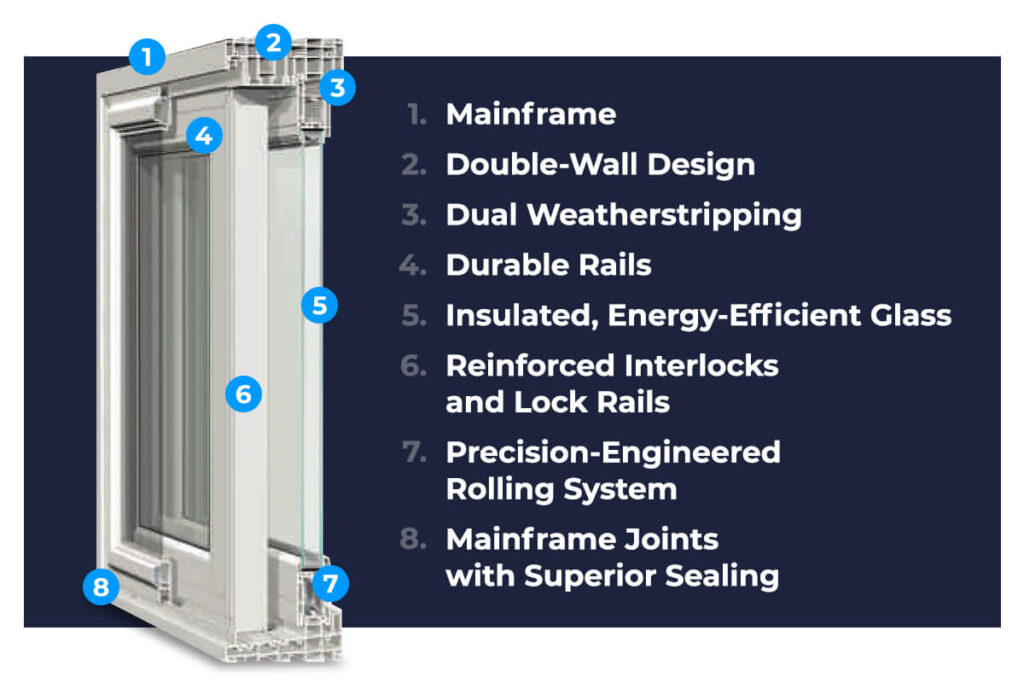 1
2
3
4
5
6
7
8

1. Mainframe
2. Double-Wall Design
3. Dual Weatherstripping
4. Durable Rails
5. Insulated, Energy-Efficient Glass
6. Reinforced Interlocks and Lock Rails
7. Precision-Engineered Rolling System
8. Mainframe Joints with Superior Sealing